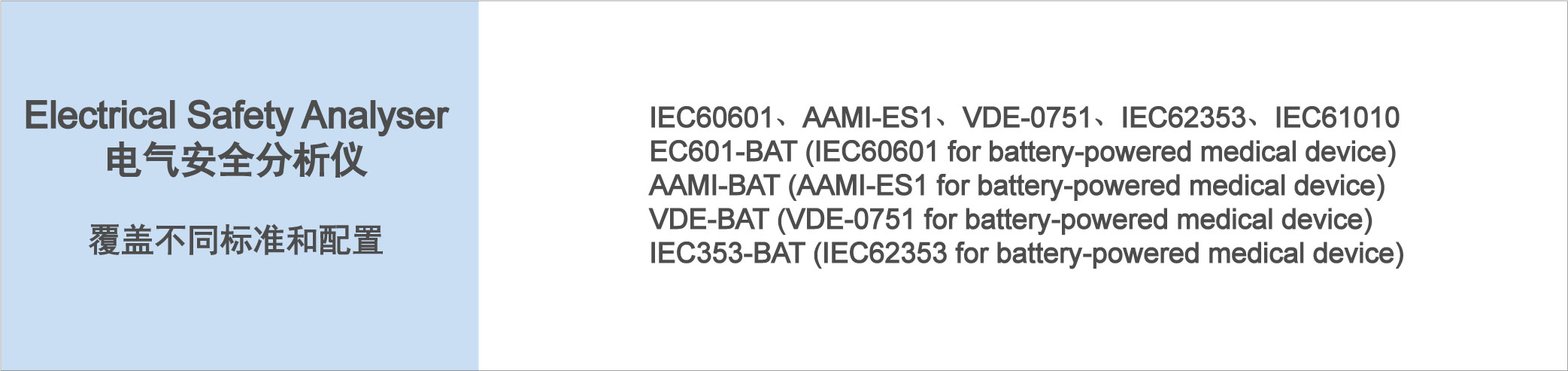 Electrical Safety Analyser
电气安全分析仪

覆盖不同标准和配置

IEC60601、AAMI-ES1、VDE-0751、IEC62353、IEC61010
EC601-BAT (IEC60601 for battery-powered medical device)
AAMI-BAT (AAMI-ES1 for battery-powered medical device)
VDE-BAT (VDE-0751 for battery-powered medical device)
IEC353-BAT (IEC62353 for battery-powered medical device)